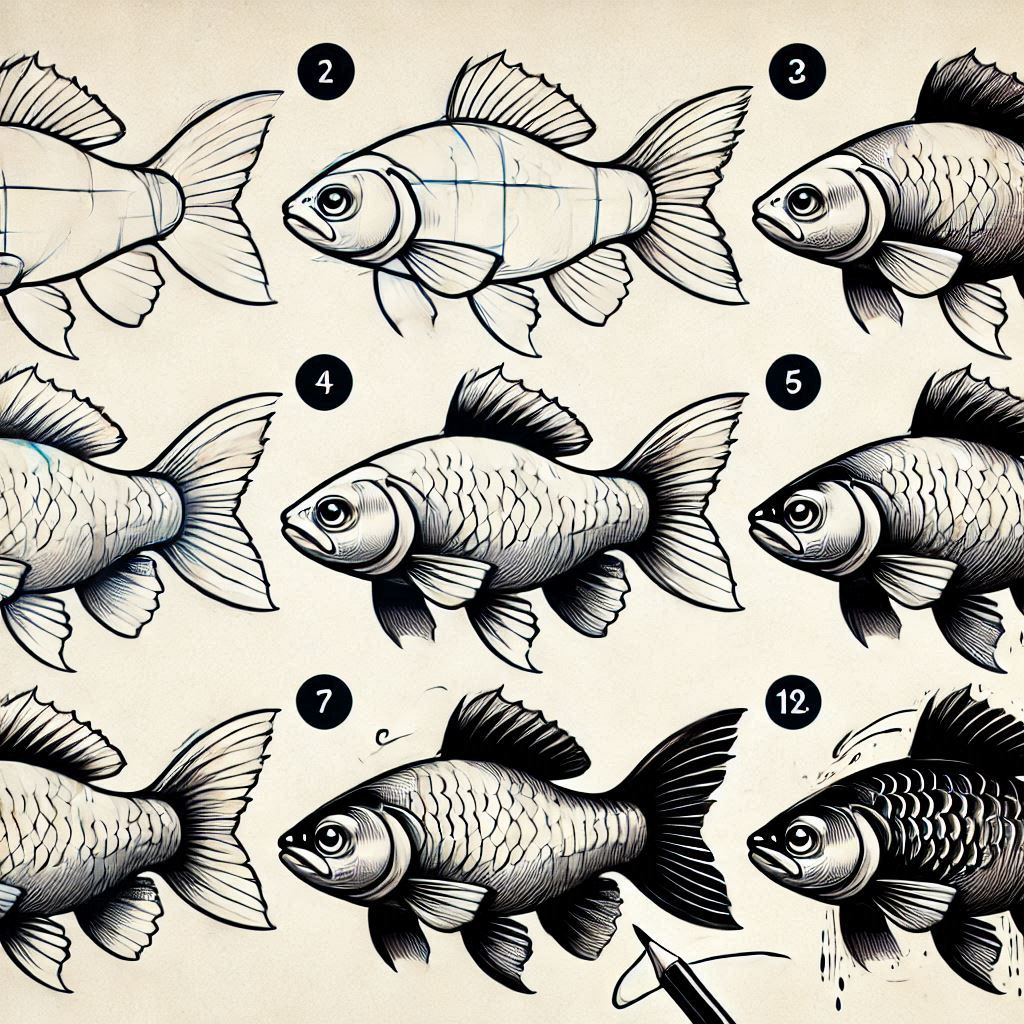 2

3

4

5

7

12